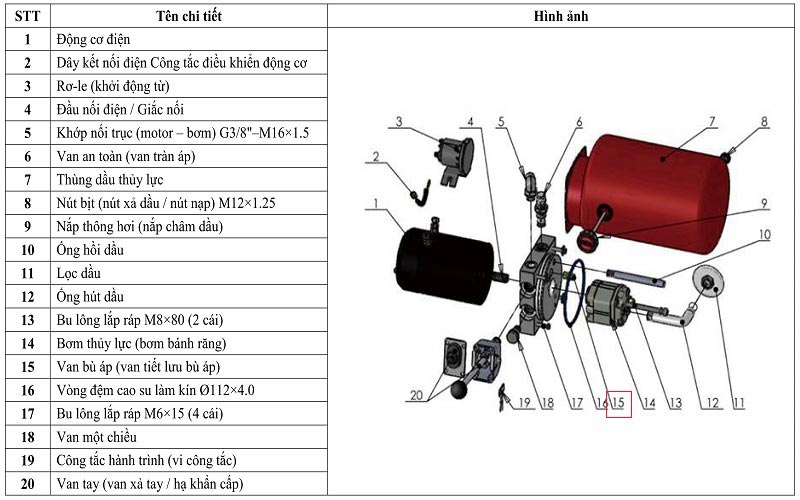 | STT | Tên chi tiết | Hình ảnh |
|---|---|---|
| 1 | Động cơ điện | |
| 2 | Dây kết nối điện Công tắc điều khiển động cơ | |
| 3 | Rơ-le (khởi động từ) | |
| 4 | Đầu nối điện / Giắc nối | |
| 5 | Khớp nối trục (motor – bơm) G3/8"–M16×1.5 | |
| 6 | Van an toàn (van tràn áp) | |
| 7 | Thùng dầu thủy lực | |
| 8 | Nút bịt (nút xả dầu / nút nạp) M12×1.25 | |
| 9 | Nắp thông hơi (nắp châm dầu) | |
| 10 | Ống hồi dầu | |
| 11 | Lọc dầu | |
| 12 | Ống hút dầu | |
| 13 | Bu lông lắp ráp M8×80 (2 cái) | |
| 14 | Bơm thủy lực (bơm bánh răng) | |
| 15 | Van bù áp (van tiết lưu bù áp) | |
| 16 | Vòng đệm cao su làm kín Ø112×4.0 | |
| 17 | Bu lông lắp ráp M6×15 (4 cái) | |
| 18 | Van một chiều | |
| 19 | Công tắc hành trình (vi công tắc) | |
| 20 | Van tay (van xả tay / hạ khẩn cấp) | |

3 4 5 6 7 8 2 1 9 10 20 19 18 17 16 15 14 13 12 11