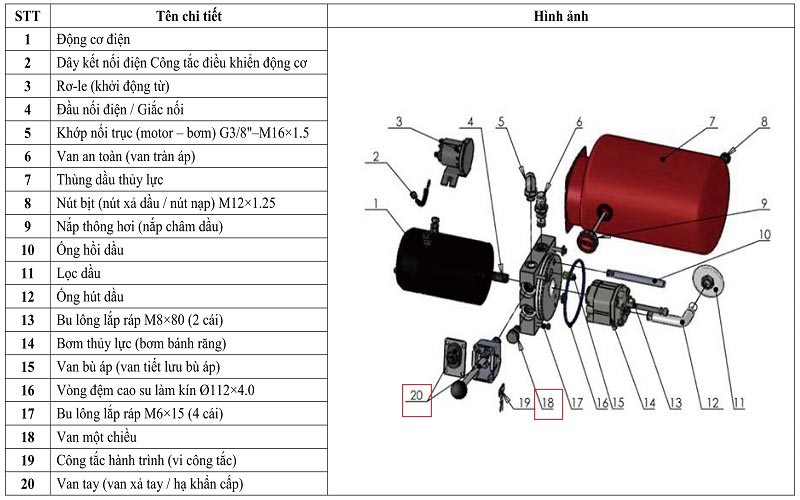 | STT | Tên chi tiết | Hình ảnh |
|---|---|---|
| 1 | Động cơ điện | |
| 2 | Dây kết nối điện Công tắc điều khiển động cơ | |
| 3 | Rơ-le (khởi động từ) | |
| 4 | Đầu nối điện / Giắc nối | |
| 5 | Khớp nối trục (motor – bơm) G3/8"–M16×1.5 | |
| 6 | Van an toàn (van tràn áp) | |
| 7 | Thùng dầu thủy lực | |
| 8 | Nút bịt (nút xả dầu / nút nạp) M12×1.25 | |
| 9 | Nắp thông hơi (nắp châm dầu) | |
| 10 | Ống hồi dầu | |
| 11 | Lọc dầu | |
| 12 | Ống hút dầu | |
| 13 | Bu lông lắp ráp M8×80 (2 cái) | |
| 14 | Bơm thủy lực (bơm bánh răng) | |
| 15 | Van bù áp (van tiết lưu bù áp) | |
| 16 | Vòng đệm cao su làm kín Ø112×4.0 | |
| 17 | Bu lông lắp ráp M6×15 (4 cái) | |
| 18 | Van một chiều | |
| 19 | Công tắc hành trình (vi công tắc) | |
| 20 | Van tay (van xả tay / hạ khẩn cấp) | |

3 4 5 6 7 8 2 1 9 10 20 19 18 17 16 15 14 13 12 11